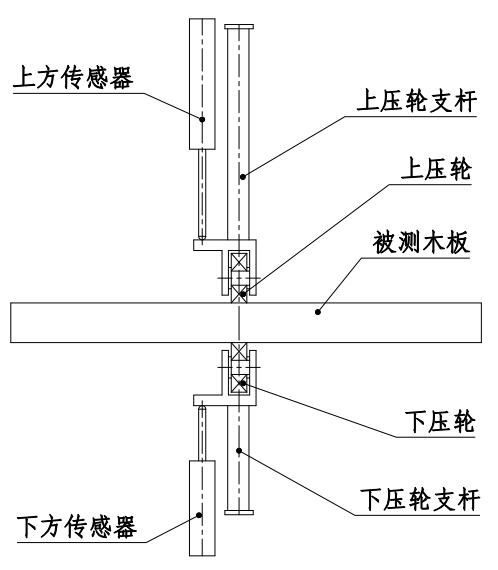 上方传感器

上压轮支杆

上压轮

被测木板

下压轮

下压轮支杆

下方传感器